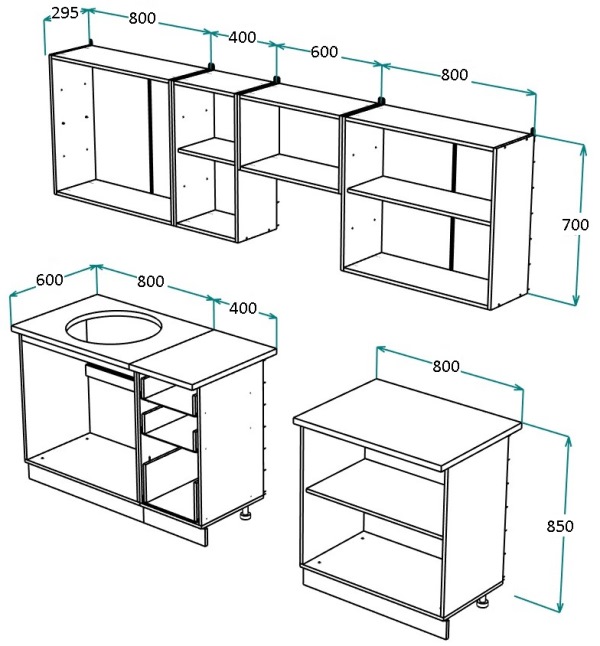 295
800
400
600
800
700
600
800
400
800
850